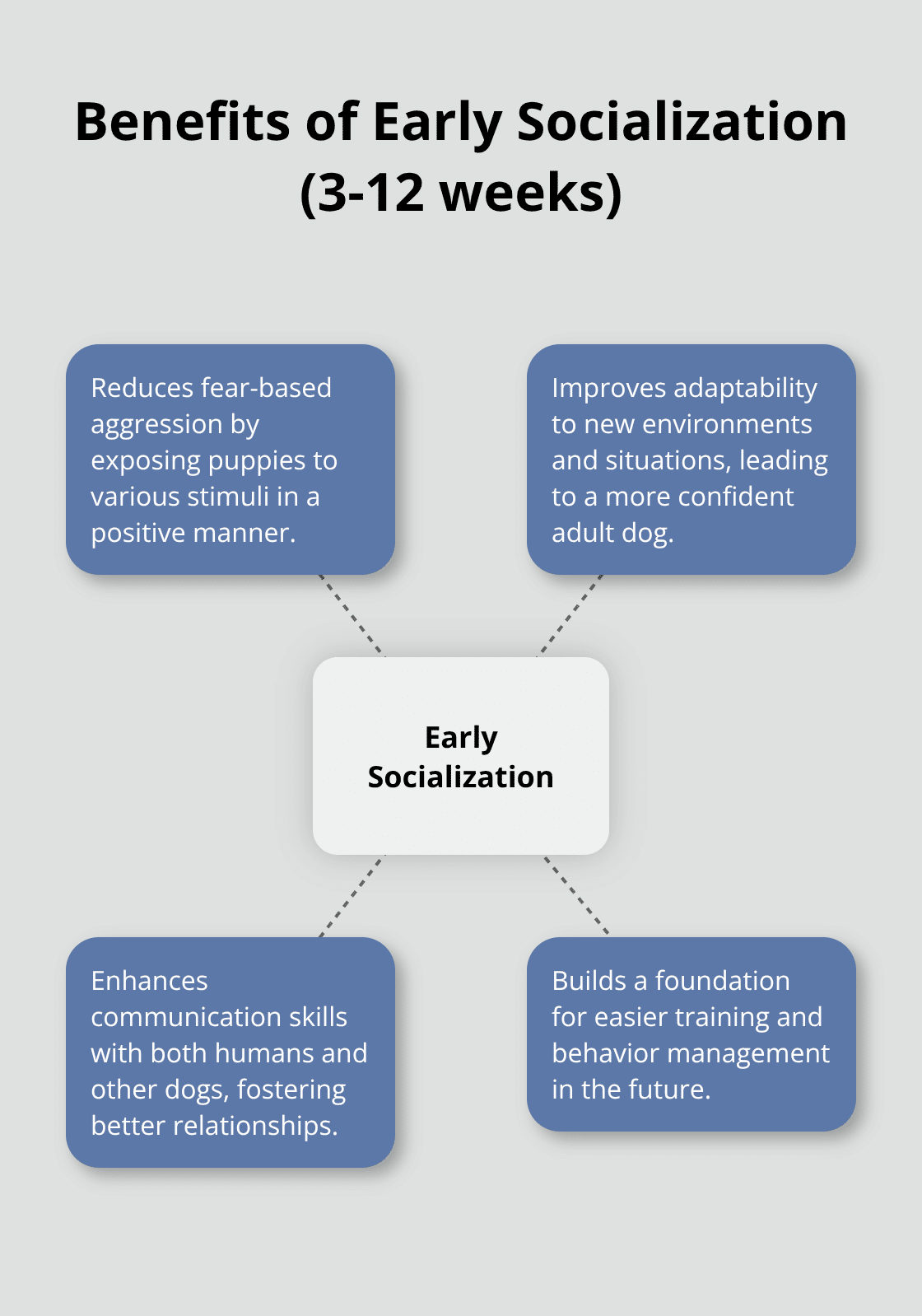 Benefits of Early Socialization (3-12 weeks)

Reduces fear-based aggression by exposing puppies to various stimuli in a positive manner.

Improves adaptability to new environments and situations, leading to a more confident adult dog.

Early Socialization

Enhances communication skills with both humans and other dogs, fostering better relationships.

Builds a foundation for easier training and behavior management in the future.